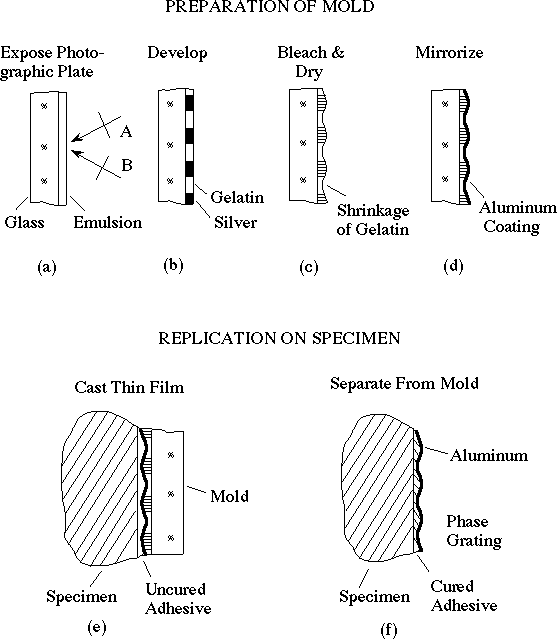 PREPARATION OF MOLD

Expose Photographic Plate

A

B

Glass

Emulsion

(a)

Develop

Gelatin

Silver

(b)

Bleach & Dry

Shrinkage of Gelatin

(c)

Mirrorize

Aluminum Coating

(d)

REPLICATION ON SPECIMEN

Cast Thin Film

Mold

Specimen

Uncured Adhesive

(e)

Separate From Mold

Aluminum

Phase Grating

Specimen

Cured Adhesive

(f)